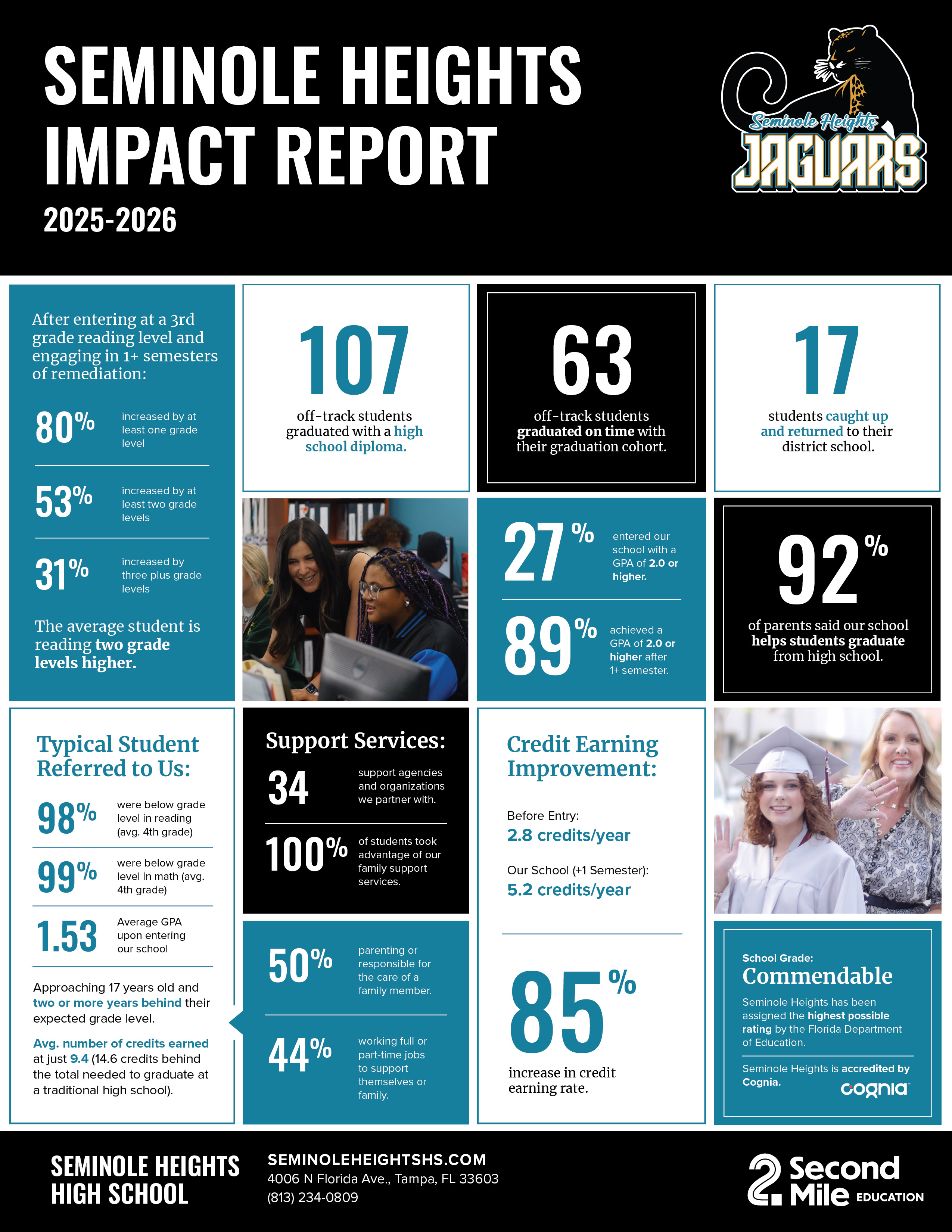 SEMINOLE HEIGHTS IMPACT REPORT

2025-2026

Seminole Heights

JAGUARS

After entering at a 3rd grade reading level and engaging in 1+ semesters of remediation:

80% increased by at least one grade level

53% increased by at least two grade levels

31% increased by three plus grade levels

The average student is reading two grade levels higher.

107

off-track students graduated with a high school diploma.

63

off-track students graduated on time with their graduation cohort.

17

students caught up and returned to their district school.

27% entered our school with a GPA of 2.0 or higher.

89% achieved a GPA of 2.0 or higher after 1+ semester.

92%

of parents said our school helps students graduate from high school.

Typical Student Referred to Us:

98% were below grade level in reading (avg. 4th grade)

99% were below grade level in math (avg. 4th grade)

1.53 Average GPA upon entering our school

Approaching 17 years old and two or more years behind their expected grade level.

Avg. number of credits earned at just 9.4 (14.6 credits behind the total needed to graduate at a traditional high school).

Support Services:

34 support agencies and organizations we partner with.

100% of students took advantage of our family support services.

50% parenting or responsible for the care of a family member.

44% working full or part-time jobs to support themselves or family.

Credit Earning Improvement:

Before Entry:
2.8 credits/year

Our School (+1 Semester):
5.2 credits/year

85%

increase in credit earning rate.

School Grade:
Commendable

Seminole Heights has been assigned the highest possible rating by the Florida Department of Education.

Seminole Heights is accredited by Cognia.

cognia

SEMINOLE HEIGHTS HIGH SCHOOL

SEMINOLEHEIGHTSHS.COM
4006 N Florida Ave., Tampa, FL 33603
(813) 234-0809

2 Second Mile EDUCATION